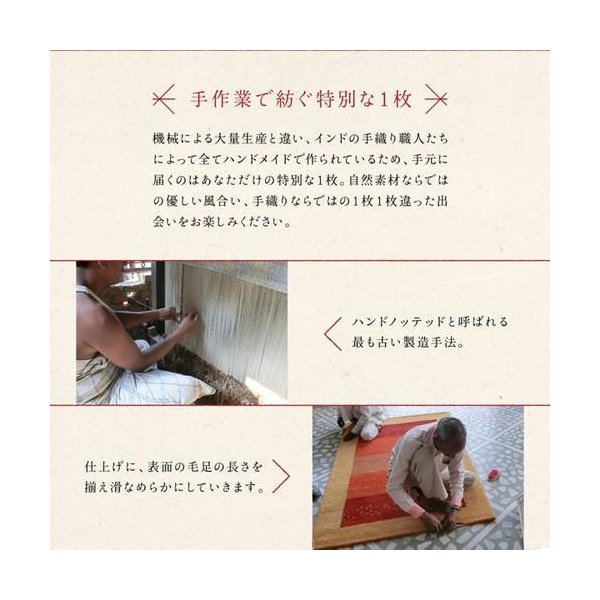 手作業で紡ぐ特別な1枚

機械による大量生産と違い、インドの手織り職人たちによって全てハンドメイドで作られているため、手元に届くのはあなただけの特別な1枚。自然素材ならではの優しい風合い、手織りならではの1枚1枚違った出会いをお楽しみください。

ハンドノッテッドと呼ばれる最も古い製造手法。

仕上げに、表面の毛足の長さを揃え滑なめらかにしていきます。