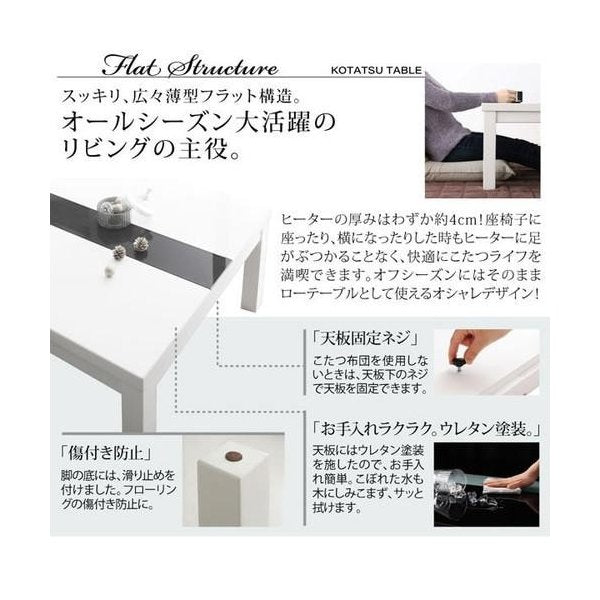 Flat Structure

KOTATSU TABLE

スッキリ、広々薄型フラット構造。
オールシーズン大活躍のリビングの主役。

ヒーターの厚みはわずか約4cm！座椅子に座ったり、横になったりした時もヒーターに足がぶつかることなく、快適にこたつライフを満喫できます。オフシーズンにはそのままローテーブルとして使えるオシャレデザイン！

「天板固定ネジ」
こたつ布団を使用しないときは、天板下のネジで天板を固定できます。

「お手入れラクラク。ウレタン塗装。」
天板にはウレタン塗装を施したので、お手入れ簡単。こぼれた水も木にしみこまず、サッと拭けます。

「傷付き防止」
脚の底には、滑り止めを付けました。フローリングの傷付き防止に。