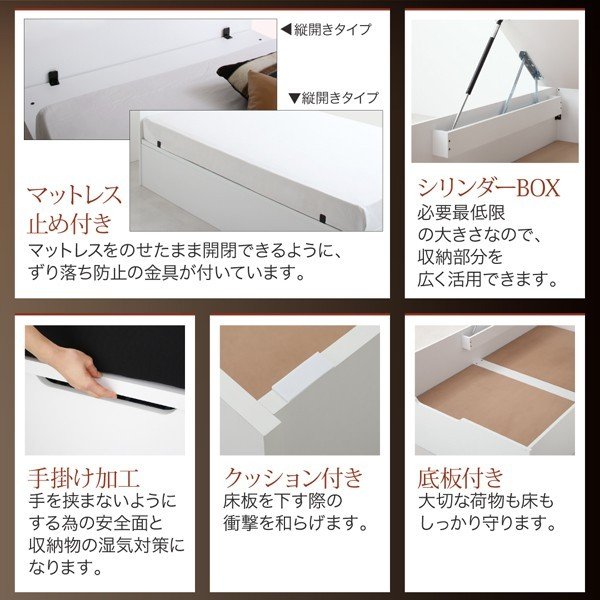 ◀縦開きタイプ

▼縦開きタイプ

マットレス止め付き
マットレスをのせたまま開閉できるように、ずり落ち防止の金具が付いています。

シリンダーBOX
必要最低限の大きさなので、収納部分を広く活用できます。

手掛け加工
手を挟まないようにする為の安全面と収納物の湿気対策になります。

クッション付き
床板を下す際の衝撃を和らげます。

底板付き
大切な荷物も床もしっかり守ります。