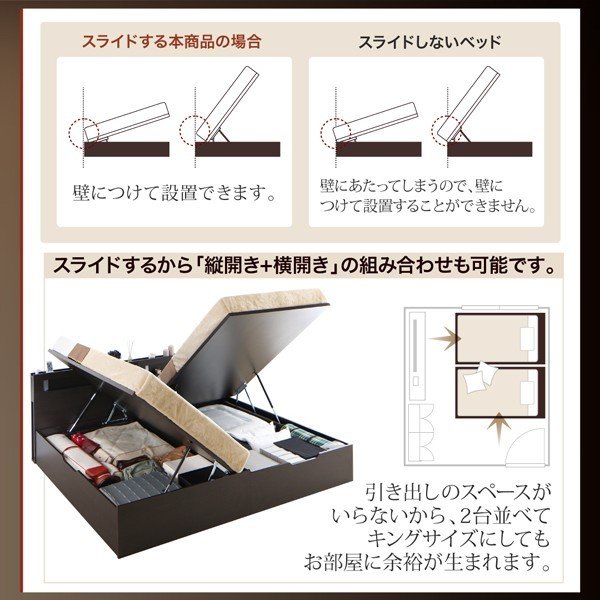 スライドする本商品の場合

壁につけて設置できます。

スライドしないベッド

壁にあたってしまうので、壁につけて設置することができません。

スライドするから「縦開き+横開き」の組み合わせも可能です。

引き出しのスペースがいらないから、2台並べてキングサイズにしてもお部屋に余裕が生まれます。