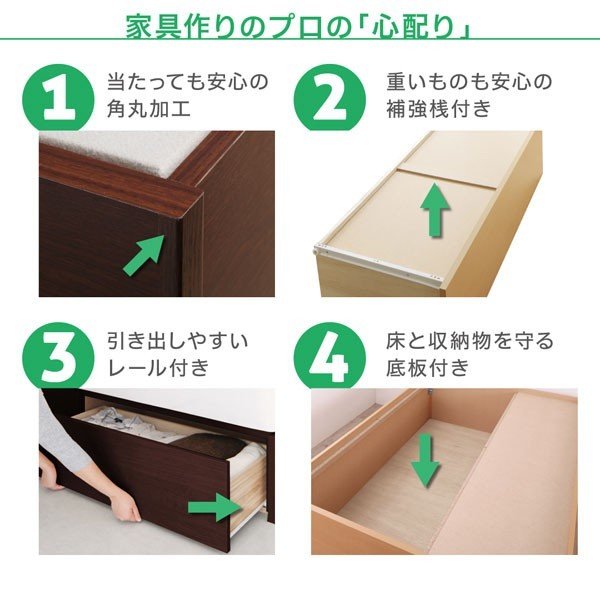 家具作りのプロの「心配り」

1
当たっても安心の角丸加工

2
重いものも安心の補強桟付き

3
引き出しやすいレール付き

4
床と収納物を守る底板付き