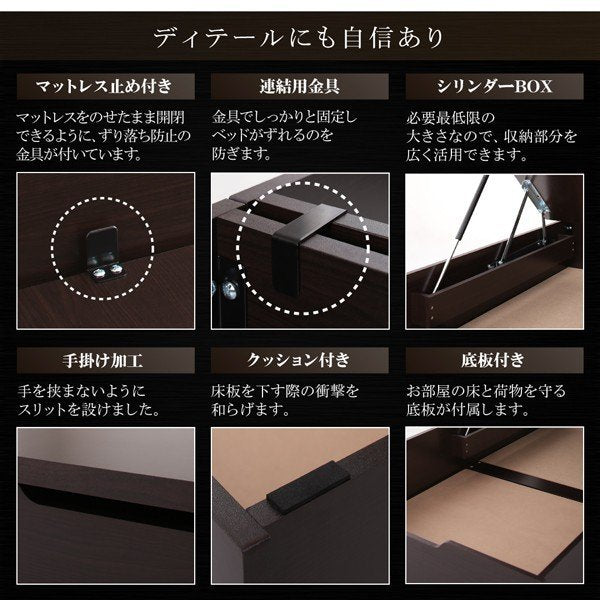 ディテールにも自信あり

マットレス止め付き

マットレスをのせたまま開閉できるように、ずり落ち防止の金具が付いています。

連結用金具

金具でしっかりと固定しベッドがずれるのを防ぎます。

シリンダーBOX

必要最低限の大きさなので、収納部分を広く活用できます。

手掛け加工

手を挟まないようにスリットを設けました。

クッション付き

床板を下す際の衝撃を和らげます。

底板付き

お部屋の床と荷物を守る底板が付属します。