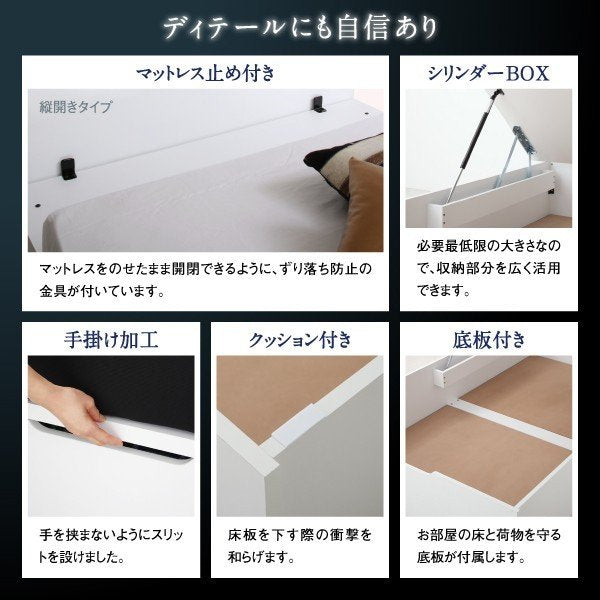 ディテールにも自信あり

マットレス止め付き

縦開きタイプ

マットレスをのせたまま開閉できるように、ずり落ち防止の金具が付いています。

シリンダーBOX

必要最低限の大きさなので、収納部分を広く活用できます。

手掛け加工

手を挟まないようにスリットを設けました。

クッション付き

床板を下す際の衝撃を和らげます。

底板付き

お部屋の床と荷物を守る底板が付属します。