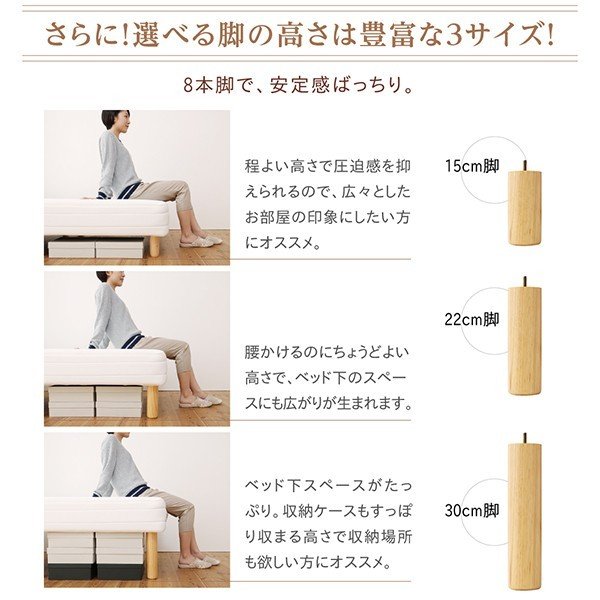 さらに!選べる脚の高さは豊富な3サイズ!

8本脚で、安定感ばっちり。

程よい高さで圧迫感を抑えられるので、広々としたお部屋の印象にしたい方にオススメ。

15cm脚

腰かけるのにちょうどよい高さで、ベッド下のスペースにも広がりが生まれます。

22cm脚

ベッド下スペースがたっぷり。収納ケースもすっぽり収まる高さで収納場所も欲しい方にオススメ。

30cm脚