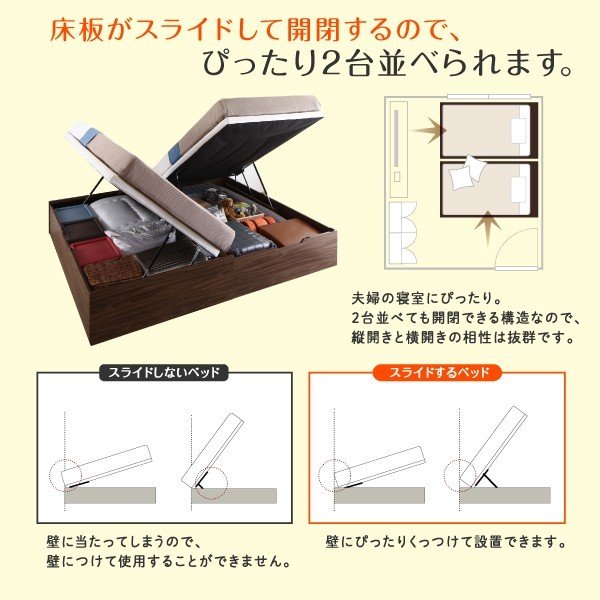 床板がスライドして開閉するので、
ぴったり2台並べられます。

夫婦の寝室にぴったり。
2台並べても開閉できる構造なので、
縦開きと横開きの相性は抜群です。

スライドしないベッド

壁に当たってしまうので、
壁につけて使用することができません。

スライドするベッド

壁にぴったりくっつけて設置できます。