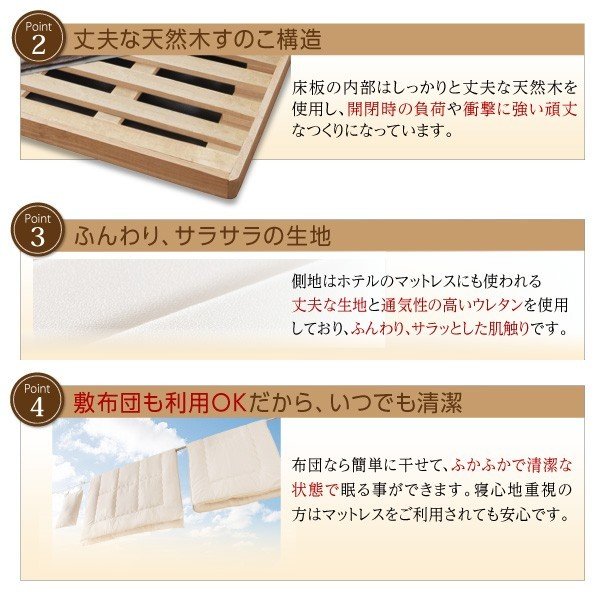 Point
2
丈夫な天然木すのこ構造

床板の内部はしっかりと丈夫な天然木を使用し、開閉時の負荷や衝撃に強い頑丈なつくりになっています。

Point
3
ふんわり、サラサラの生地

側地はホテルのマットレスにも使われる丈夫な生地と通気性の高いウレタンを使用しており、ふんわり、サラッとした肌触りです。

Point
4
敷布団も利用OKだから、いつでも清潔

布団なら簡単に干せて、ふかふかで清潔な状態で眠る事ができます。寝心地重視の方はマットレスをご利用されても安心です。