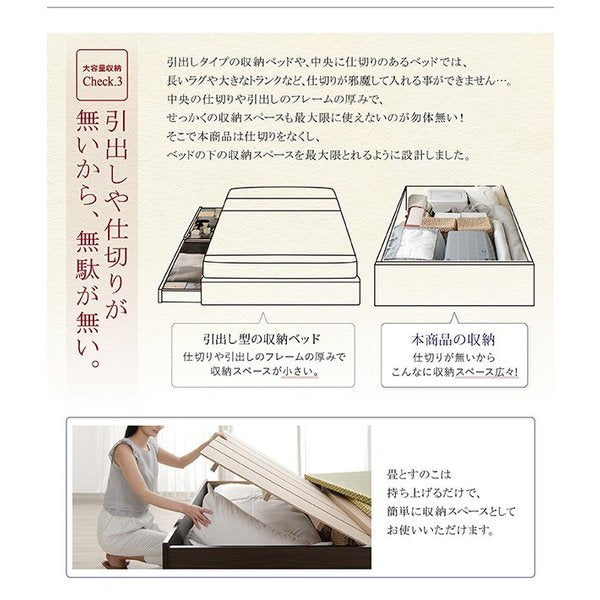 大容量収納
Check.3

引出しや仕切りが無いから、無駄が無い。

引出しタイプの収納ベッドや、中央に仕切りのあるベッドでは、長いラグや大きなトランクなど、仕切りが邪魔して入れる事ができません…。中央の仕切りや引出しのフレームの厚みで、せっかくの収納スペースも最大限に使えないのが勿体無い！そこで本商品は仕切りをなくし、ベッドの下の収納スペースを最大限とれるように設計しました。

引出し型の収納ベッド
仕切りや引出しのフレームの厚みで収納スペースが小さい。

本商品の収納
仕切りが無いからこんなに収納スペース広々!

畳とすのこは持ち上げるだけで、簡単に収納スペースとしてお使いいただけます。