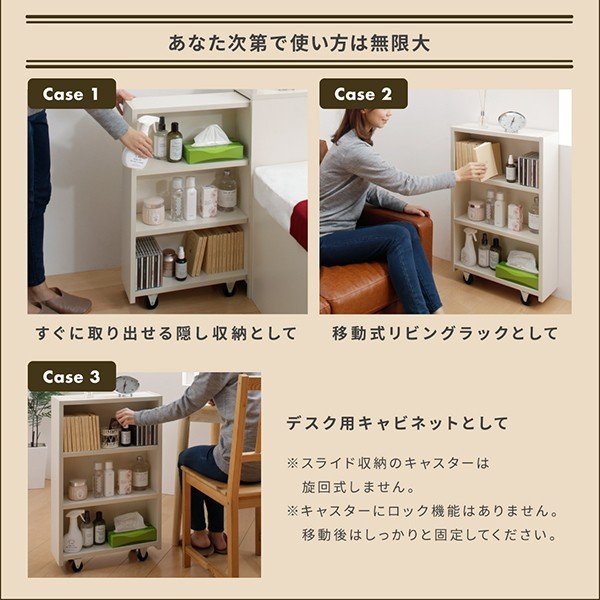 あなた次第で使い方は無限大

Case 1

すぐに取り出せる隠し収納として

Case 2

移動式リビングラックとして

Case 3

デスク用キャビネットとして

※スライド収納のキャスターは旋回式しません。

※キャスターにロック機能はありません。移動後はしっかりと固定してください。