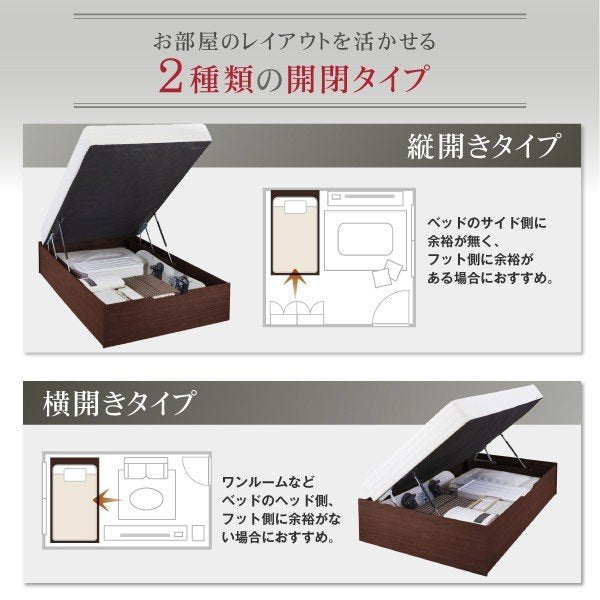 お部屋のレイアウトを活かせる
2種類の開閉タイプ

縦開きタイプ

ベッドのサイド側に余裕が無く、フット側に余裕がある場合におすすめ。

横開きタイプ

ワンルームなどベッドのヘッド側、フット側に余裕がない場合におすすめ。