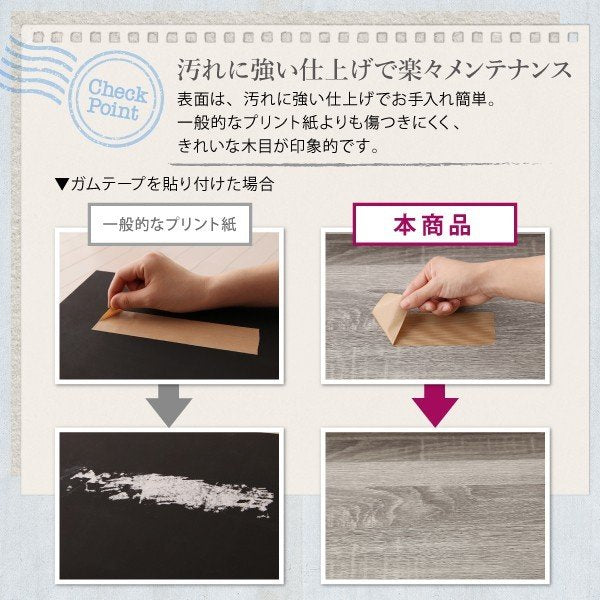 Check Point

汚れに強い仕上げで楽々メンテナンス

表面は、汚れに強い仕上げでお手入れ簡単。
一般的なプリント紙よりも傷つきにくく、
きれいな木目が印象的です。

▼ガムテープを貼り付けた場合

一般的なプリント紙

本商品